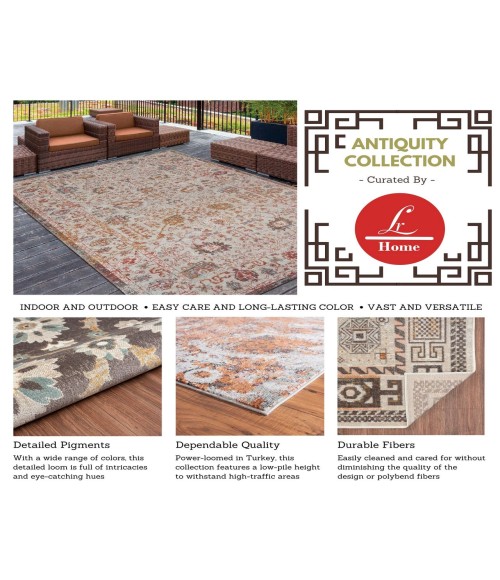 ANTIQUITY COLLECTION

- Curated By -

Lr

Home

INDOOR AND OUTDOOR • EASY CARE AND LONG-LASTING COLOR • VAST AND VERSATILE

Detailed Pigments

With a wide range of colors, this detailed loom is full of intricacies and eye-catching hues

Dependable Quality

Power-loomed in Turkey, this collection features a low-pile height to withstand high-traffic areas

Durable Fibers

Easily cleaned and cared for without diminishing the quality of the design or polybend fibers