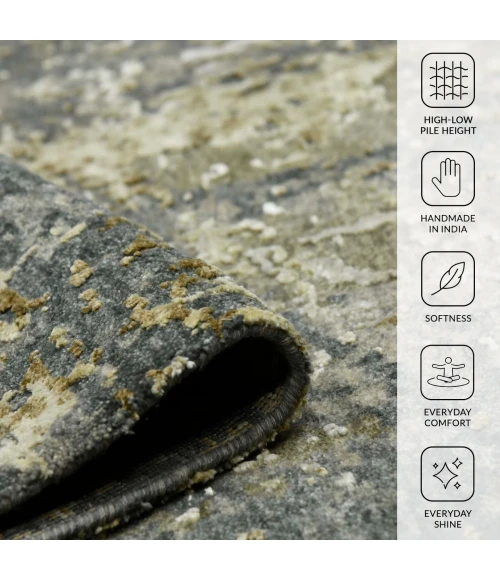 HIGH-LOW PILE HEIGHT

HANDMADE IN INDIA

SOFTNESS

EVERYDAY COMFORT

EVERYDAY SHINE