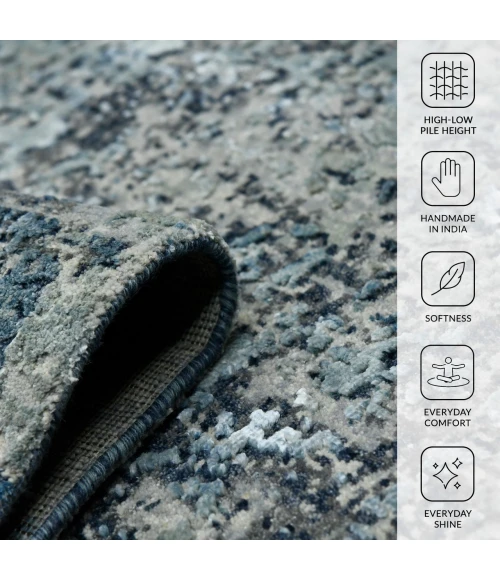 HIGH-LOW PILE HEIGHT

HANDMADE IN INDIA

SOFTNESS

EVERYDAY COMFORT

EVERYDAY SHINE