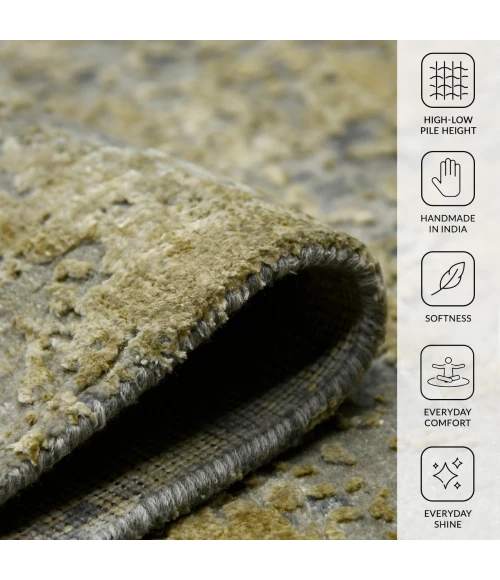 HIGH-LOW PILE HEIGHT

HANDMADE IN INDIA

SOFTNESS

EVERYDAY COMFORT

EVERYDAY SHINE