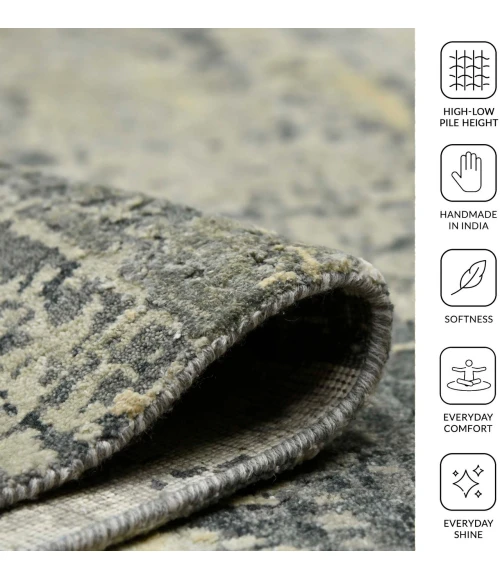 HIGH-LOW PILE HEIGHT

HANDMADE IN INDIA

SOFTNESS

EVERYDAY COMFORT

EVERYDAY SHINE