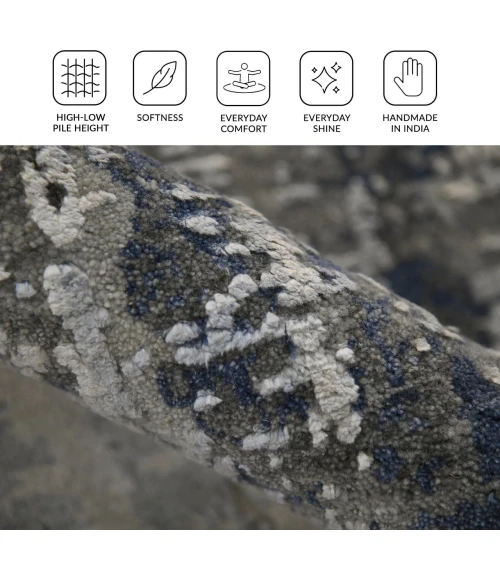 HIGH-LOW PILE HEIGHT

SOFTNESS

EVERYDAY COMFORT

EVERYDAY SHINE

HANDMADE IN INDIA