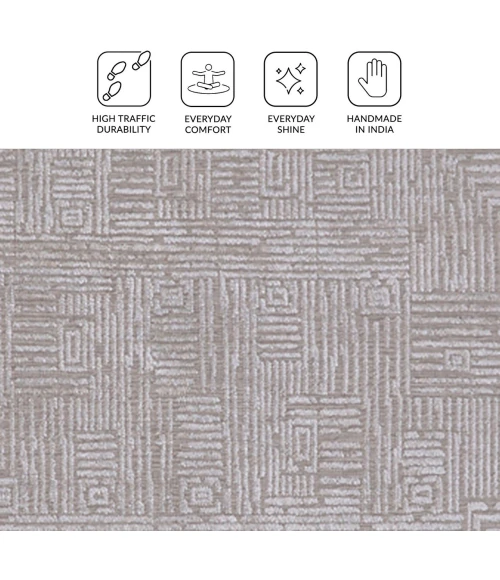 HIGH TRAFFIC DURABILITY

EVERYDAY COMFORT

EVERYDAY SHINE

HANDMADE IN INDIA