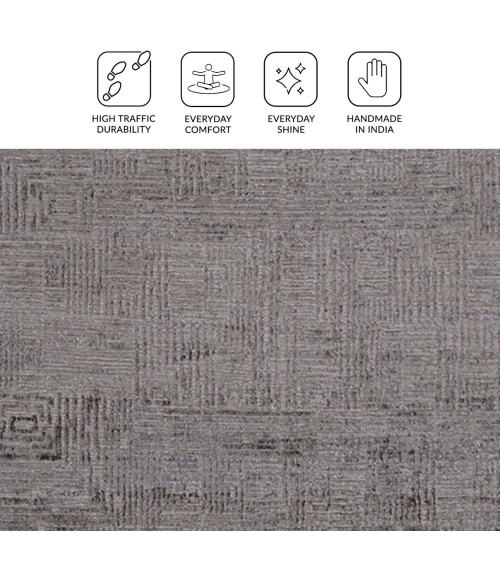 HIGH TRAFFIC DURABILITY

EVERYDAY COMFORT

EVERYDAY SHINE

HANDMADE IN INDIA