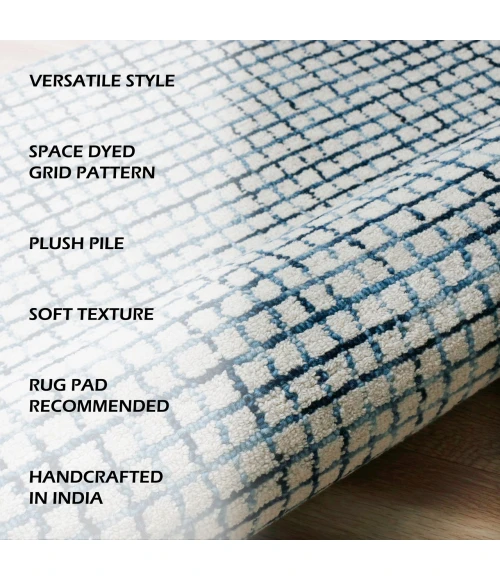 VERSATILE STYLE

SPACE DYED
GRID PATTERN

PLUSH PILE

SOFT TEXTURE

RUG PAD
RECOMMENDED

HANDCRAFTED
IN INDIA