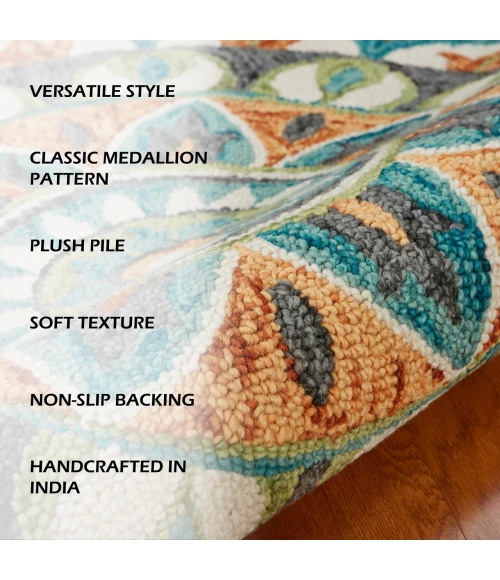 VERSATILE STYLE

CLASSIC MEDALLION PATTERN

PLUSH PILE

SOFT TEXTURE

NON-SLIP BACKING

HANDCRAFTED IN INDIA