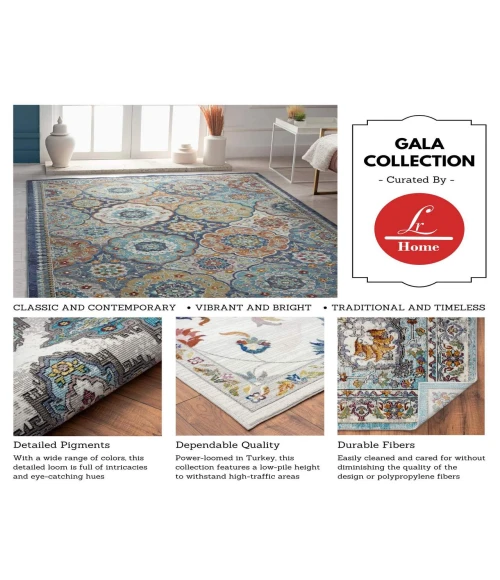 GALA COLLECTION

- Curated By -

Lr

Home

CLASSIC AND CONTEMPORARY • VIBRANT AND BRIGHT • TRADITIONAL AND TIMELESS

Detailed Pigments

With a wide range of colors, this detailed loom is full of intricacies and eye-catching hues

Dependable Quality

Power-loomed in Turkey, this collection features a low-pile height to withstand high-traffic areas

Durable Fibers

Easily cleaned and cared for without diminishing the quality of the design or polypropylene fibers