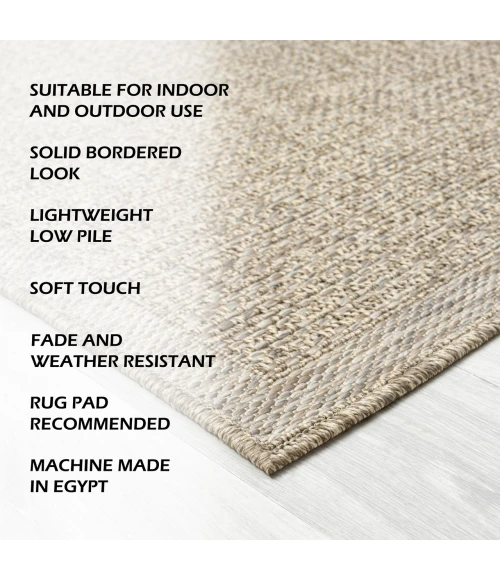 SUITABLE FOR INDOOR AND OUTDOOR USE

SOLID BORDERED LOOK

LIGHTWEIGHT LOW PILE

SOFT TOUCH

FADE AND WEATHER RESISTANT

RUG PAD RECOMMENDED

MACHINE MADE IN EGYPT